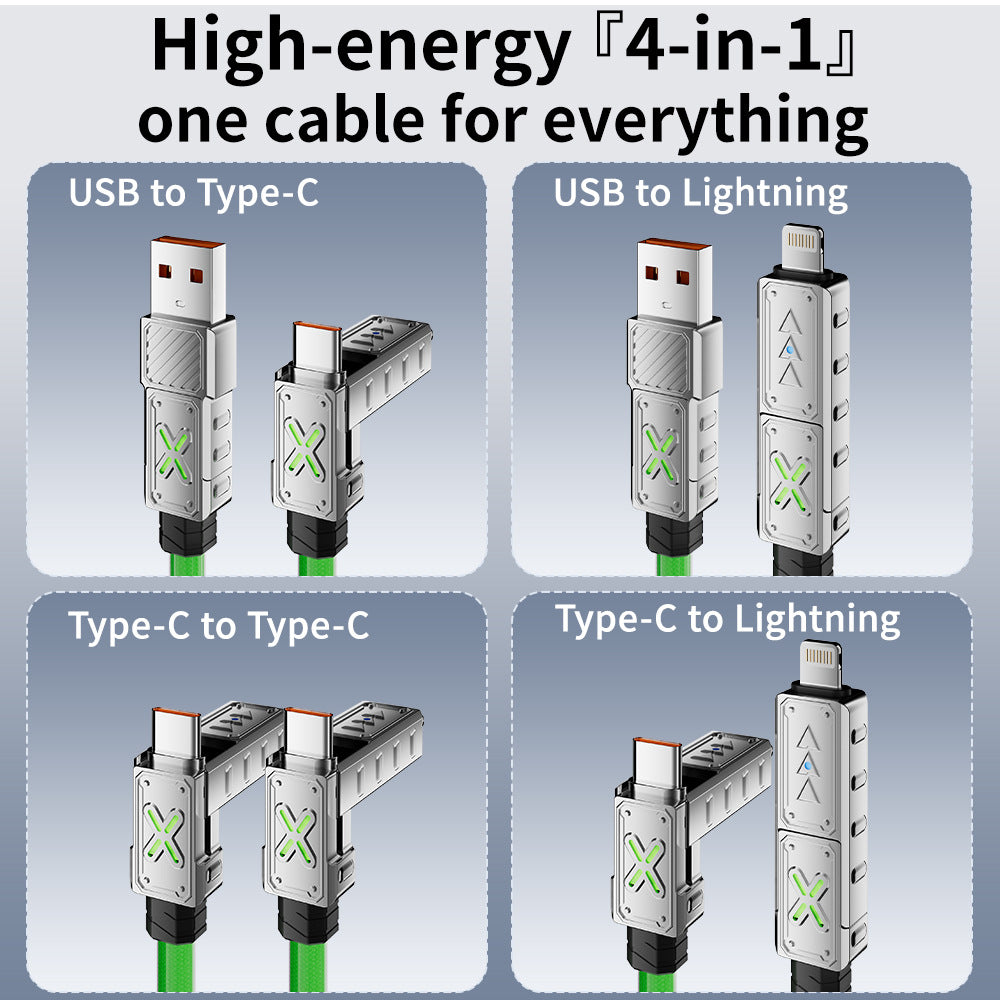 High-energy『4-in-1』
one cable for everything

USB to Type-C

USB to Lightning

Type-C to Type-C

Type-C to Lightning